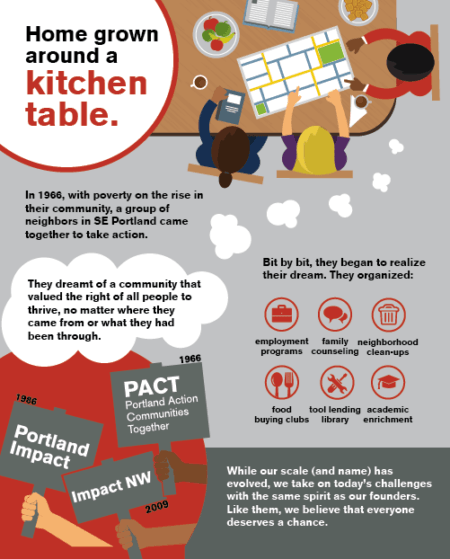 Home grown around a kitchen table.

In 1966, with poverty on the rise in their community, a group of neighbors in SE Portland came together to take action.

They dreamt of a community that valued the right of all people to thrive, no matter where they came from or what they had been through.

Bit by bit, they began to realize their dream. They organized:

employment programs

family counseling

neighborhood clean-ups

food buying clubs

tool lending library

academic enrichment

1966

PACT
Portland Action Communities Together

1986

Portland Impact

Impact NW

2009

While our scale (and name) has evolved, we take on today's challenges with the same spirit as our founders. Like them, we believe that everyone deserves a chance.