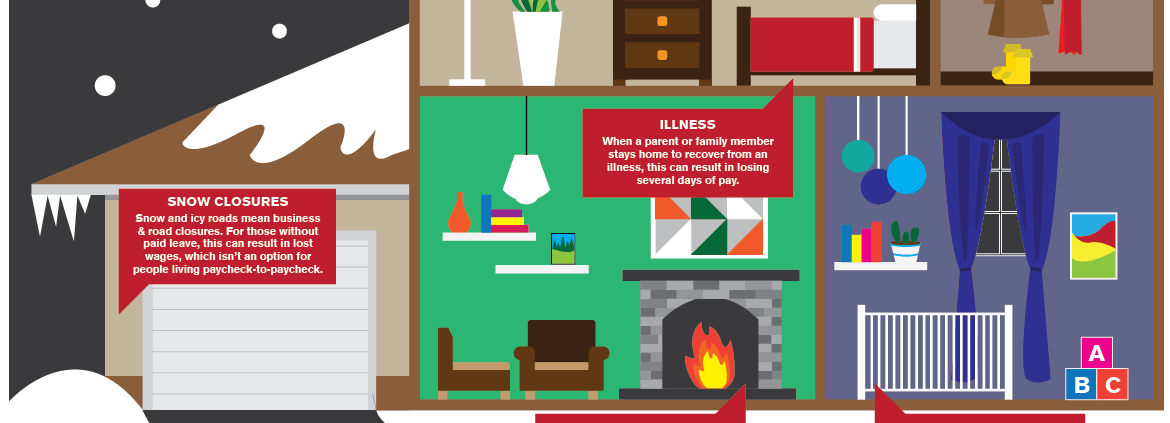 SNOW CLOSURES
Snow and icy roads mean business & road closures. For those without paid leave, this can result in lost wages, which isn't an option for people living paycheck-to-paycheck.

ILLNESS
When a parent or family member stays home to recover from an illness, this can result in losing several days of pay.

A
B C