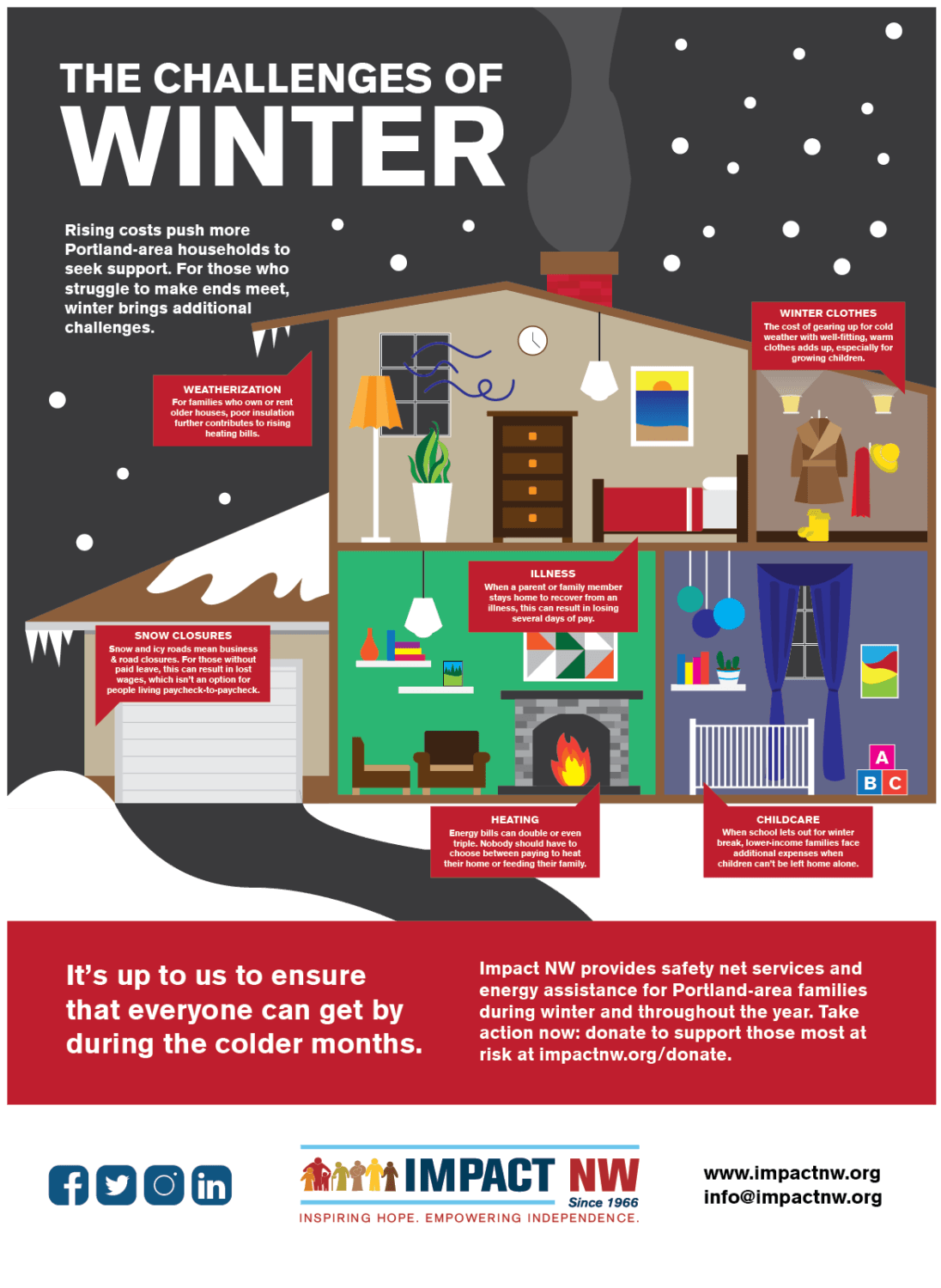 THE CHALLENGES OF
WINTER

Rising costs push more Portland-area households to seek support. For those who struggle to make ends meet, winter brings additional challenges.

WEATHERIZATION
For families who own or rent older houses, poor insulation further contributes to rising heating bills.

WINTER CLOTHES
The cost of gearing up for cold weather with well-fitting, warm clothes adds up, especially for growing children.

SNOW CLOSURES
Snow and icy roads mean business & road closures. For those without paid leave, this can result in lost wages, which isn't an option for people living paycheck-to-paycheck.

ILLNESS
When a parent or family member stays home to recover from an illness, this can result in losing several days of pay.

A
B C

HEATING
Energy bills can double or even triple. Nobody should have to choose between paying to heat their home or feeding their family.

CHILDCARE
When school lets out for winter break, lower-income families face additional expenses when children can't be left home alone.

It's up to us to ensure that everyone can get by during the colder months.

Impact NW provides safety net services and energy assistance for Portland-area families during winter and throughout the year. Take action now: donate to support those most at risk at impactnw.org/donate.

IMPACT NW
Since 1966
INSPIRING HOPE. EMPOWERING INDEPENDENCE.

www.impactnw.org
info@impactnw.org