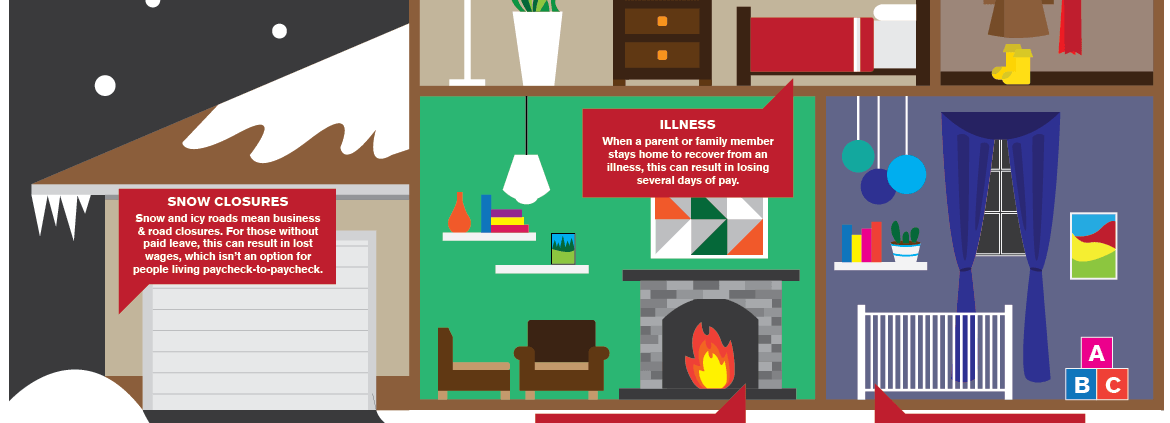 SNOW CLOSURES
Snow and icy roads mean business & road closures. For those without paid leave, this can result in lost wages, which isn't an option for people living paycheck-to-paycheck.

ILLNESS
When a parent or family member stays home to recover from an illness, this can result in losing several days of pay.

A
B C