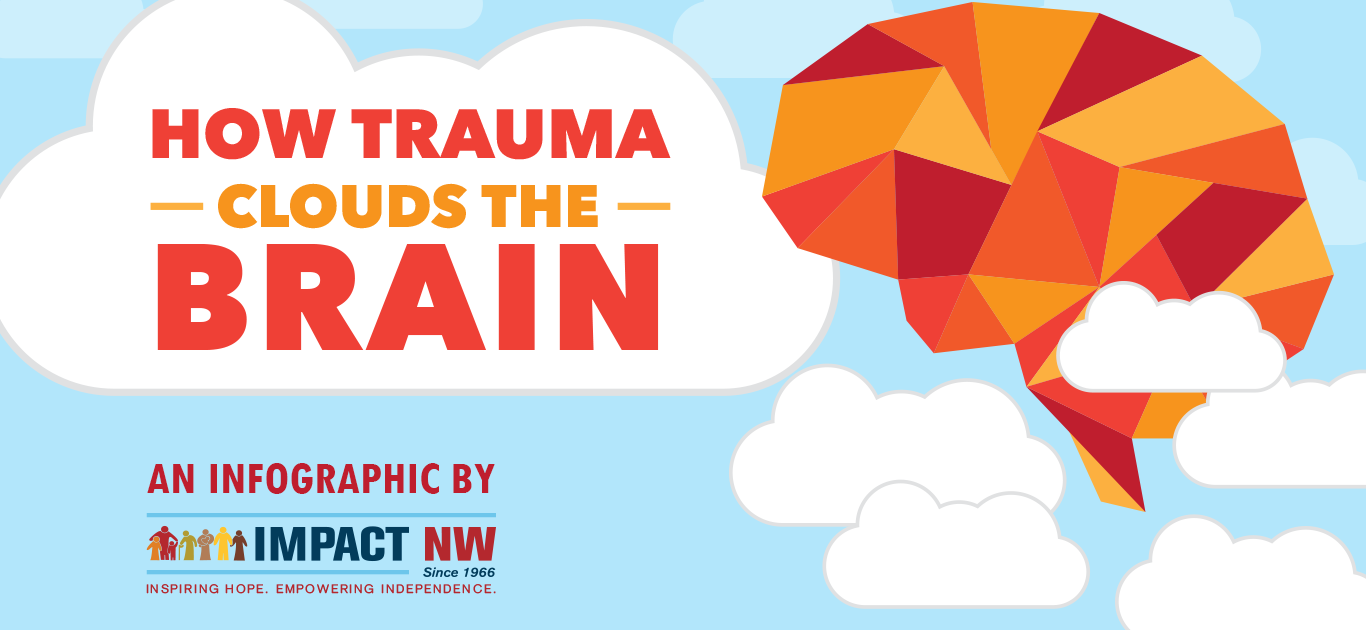 HOW TRAUMA
— CLOUDS THE —
BRAIN

AN INFOGRAPHIC BY

IMPACT NW
Since 1966
INSPIRING HOPE. EMPOWERING INDEPENDENCE.