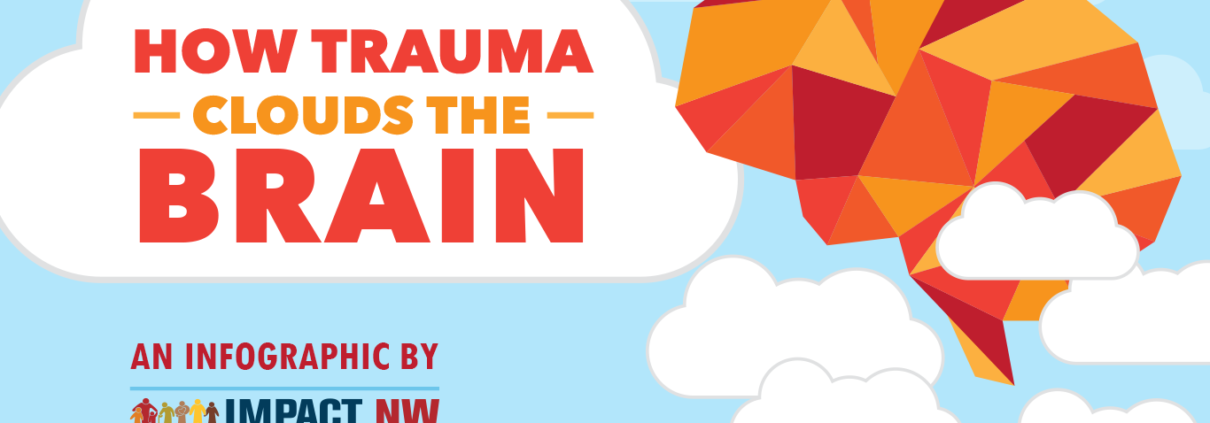 HOW TRAUMA
— CLOUDS THE —
BRAIN

AN INFOGRAPHIC BY
IMPACT NW