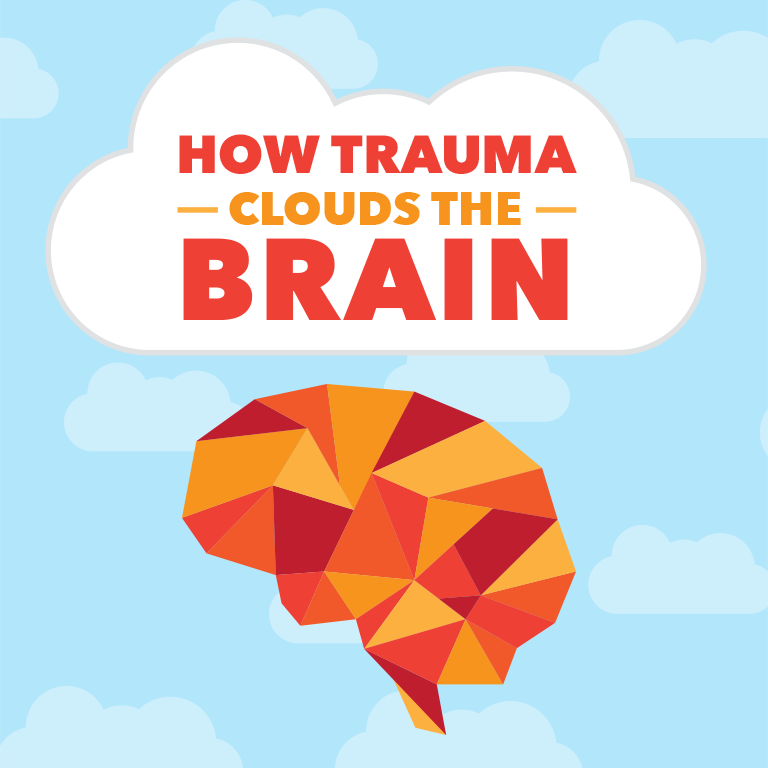 HOW TRAUMA
— CLOUDS THE —
BRAIN