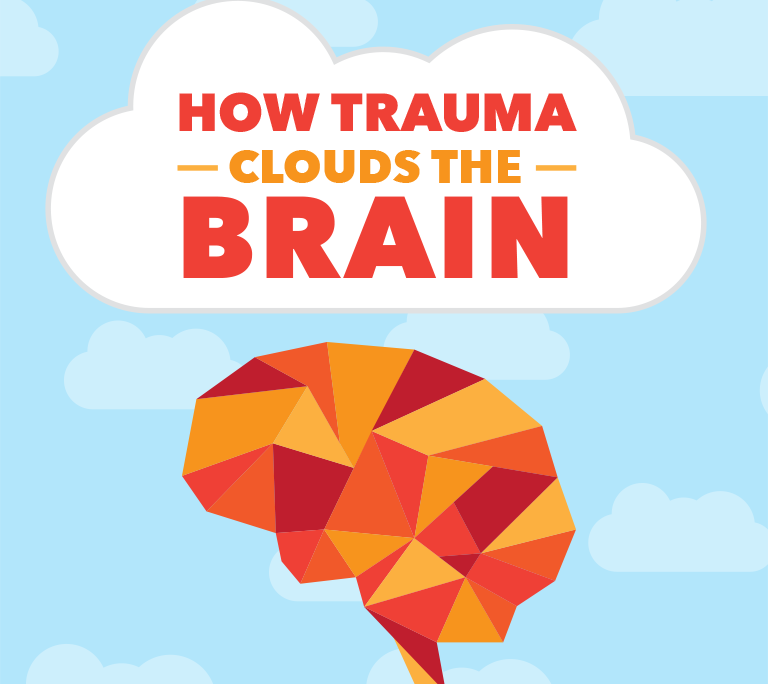 HOW TRAUMA
— CLOUDS THE —
BRAIN