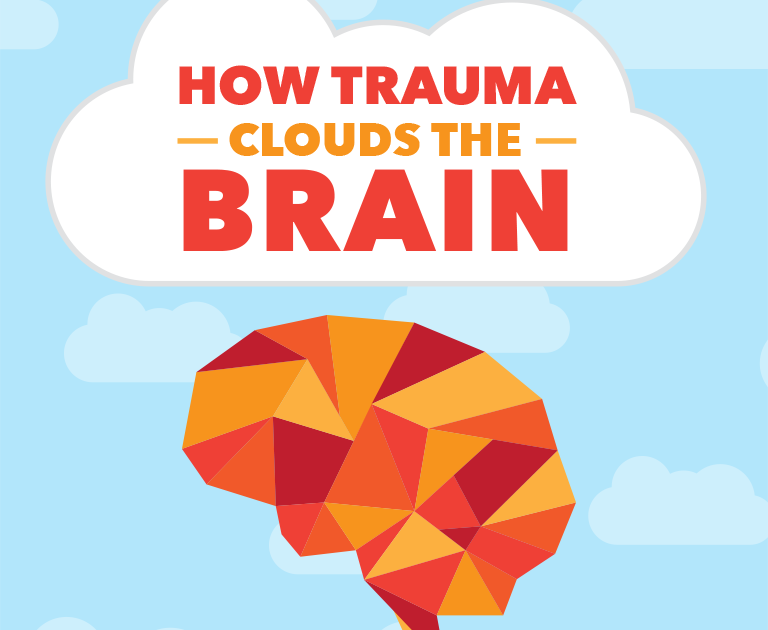 HOW TRAUMA
— CLOUDS THE —
BRAIN